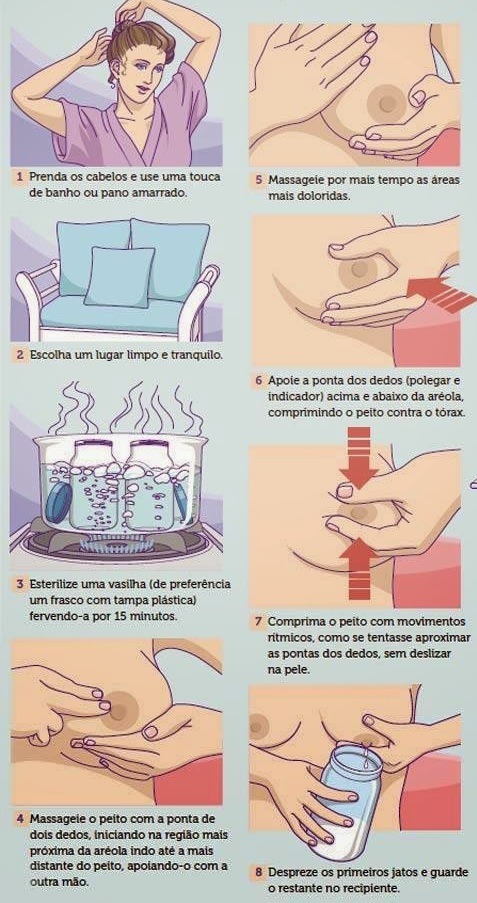 1 Prenda os cabelos e use uma touca de banho ou pano amarrado.

2 Escolha um lugar limpo e tranquilo.

3 Esterilize uma vasilha (de preferência um frasco com tampa plástica) fervendo-a por 15 minutos.

4 Massageie o peito com a ponta de dois dedos, iniciando na região mais próxima da aréola indo até a mais distante do peito, apoiando-o com a outra mão.

5 Massageie por mais tempo as áreas mais doloridas.

6 Apoie a ponta dos dedos (polegar e indicador) acima e abaixo da aréola, comprimindo o peito contra o tórax.

7 Comprima o peito com movimentos rítmicos, como se tentasse aproximar as pontas dos dedos, sem deslizar na pele.

8 Despreze os primeiros jatos e guarde o restante no recipiente.